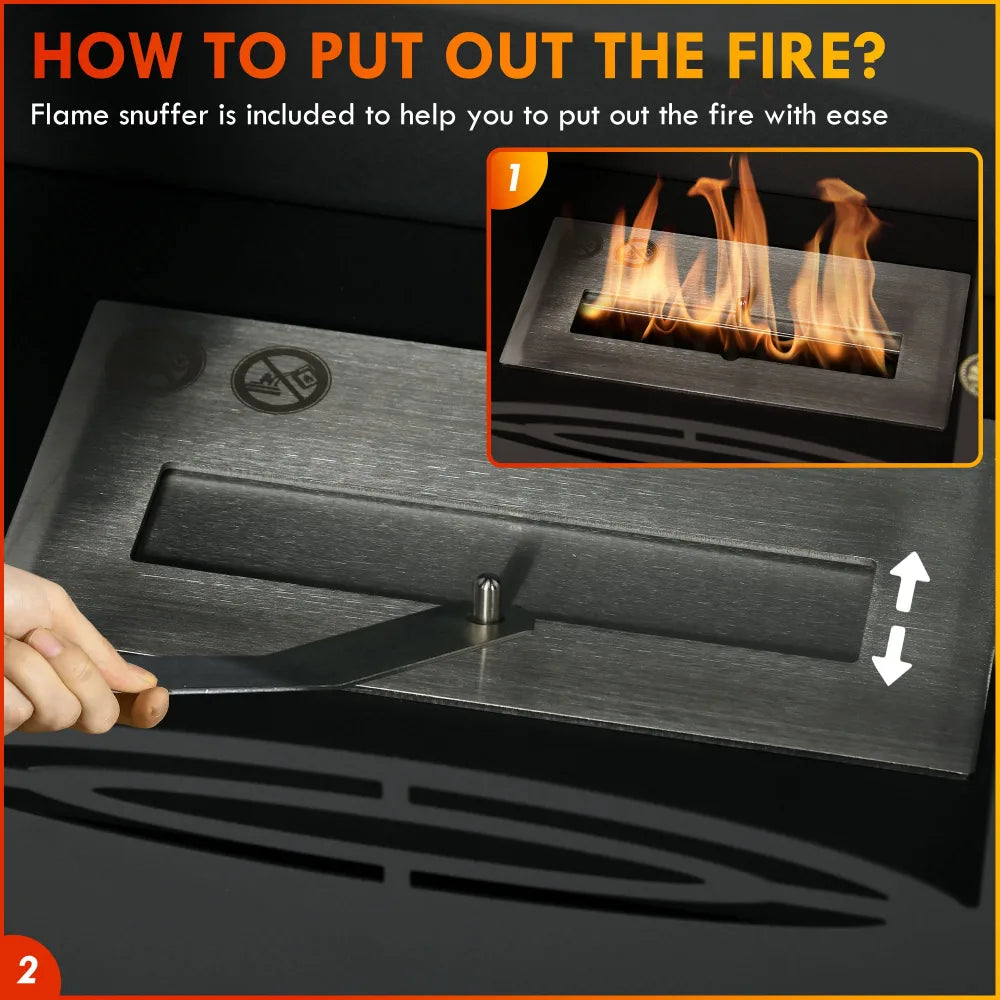 HOW TO PUT OUT THE FIRE?
Flame snuffer is included to help you to put out the fire with ease

1

2