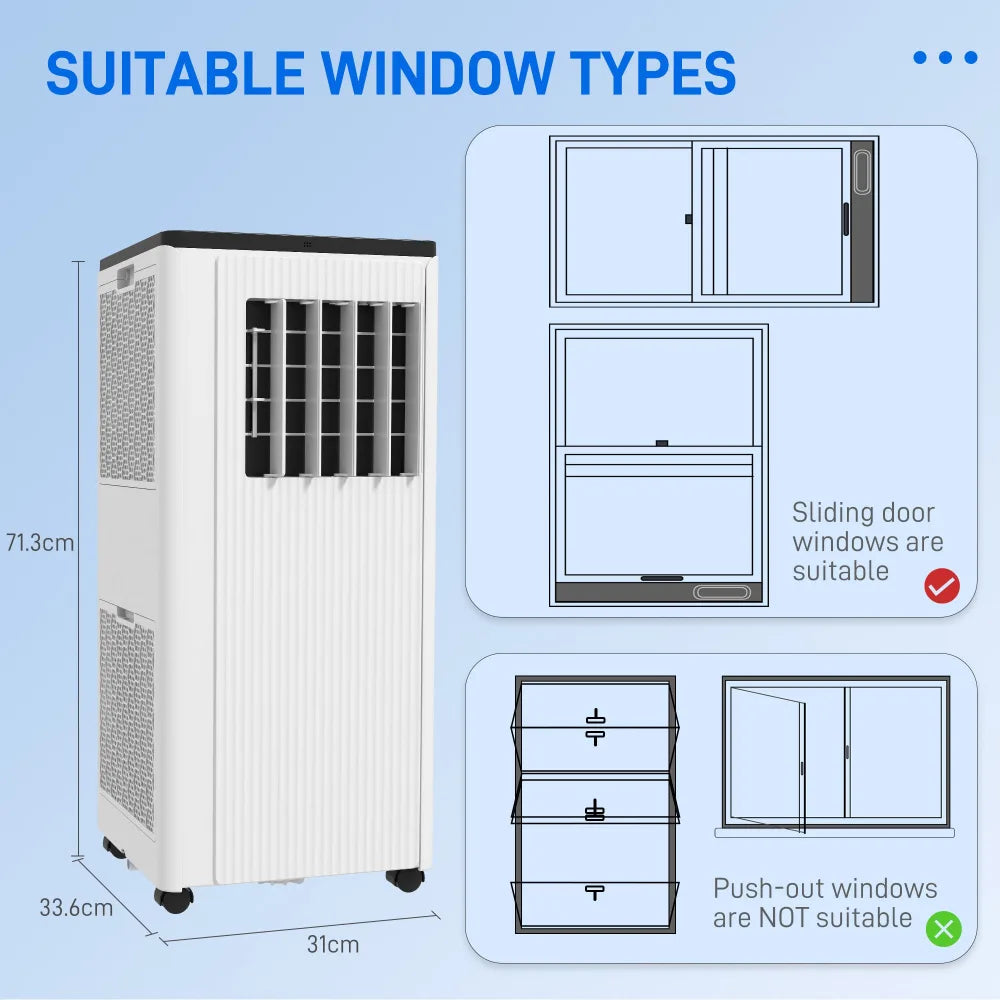 SUITABLE WINDOW TYPES

71.3cm

33.6cm

31cm

Sliding door windows are suitable

Push-out windows are NOT suitable